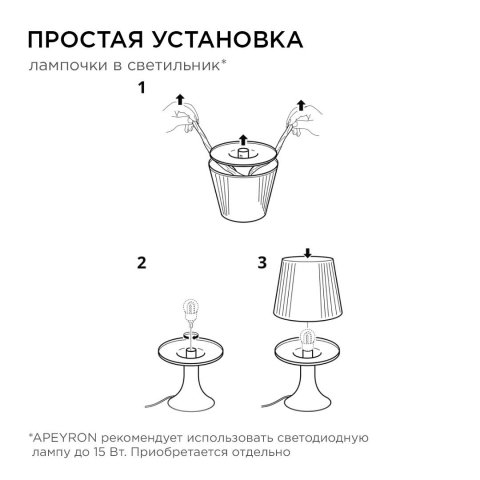 ПРОСТАЯ УСТАНОВКА

лампочки в светильник*

1

2

3

*APEYRON рекомендует использовать светодиодную лампу до 15 Вт. Приобретается отдельно