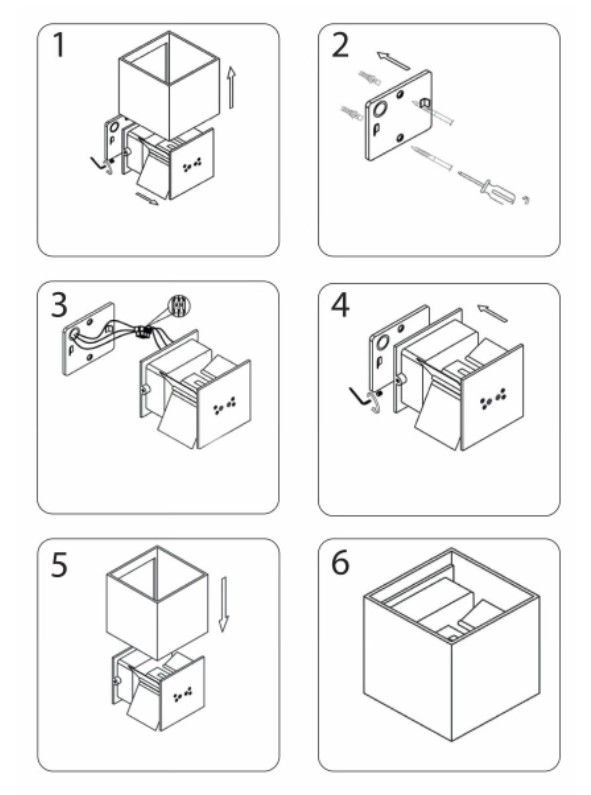 1

2

3

4

5

6