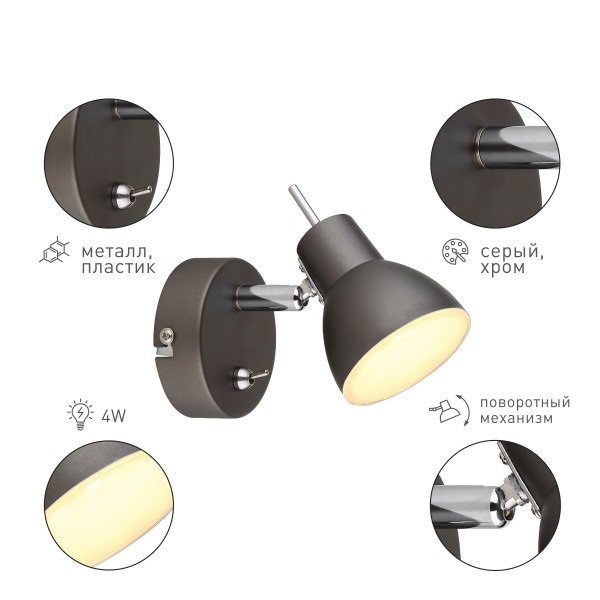 металл, пластик

серый, хром

4W

поворотный механизм