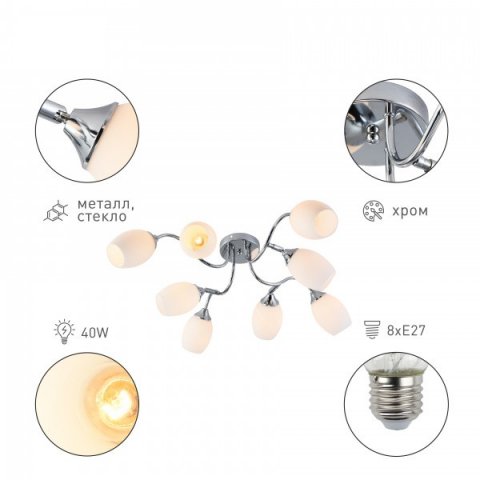 металл, стекло

хром

40W

8xE27